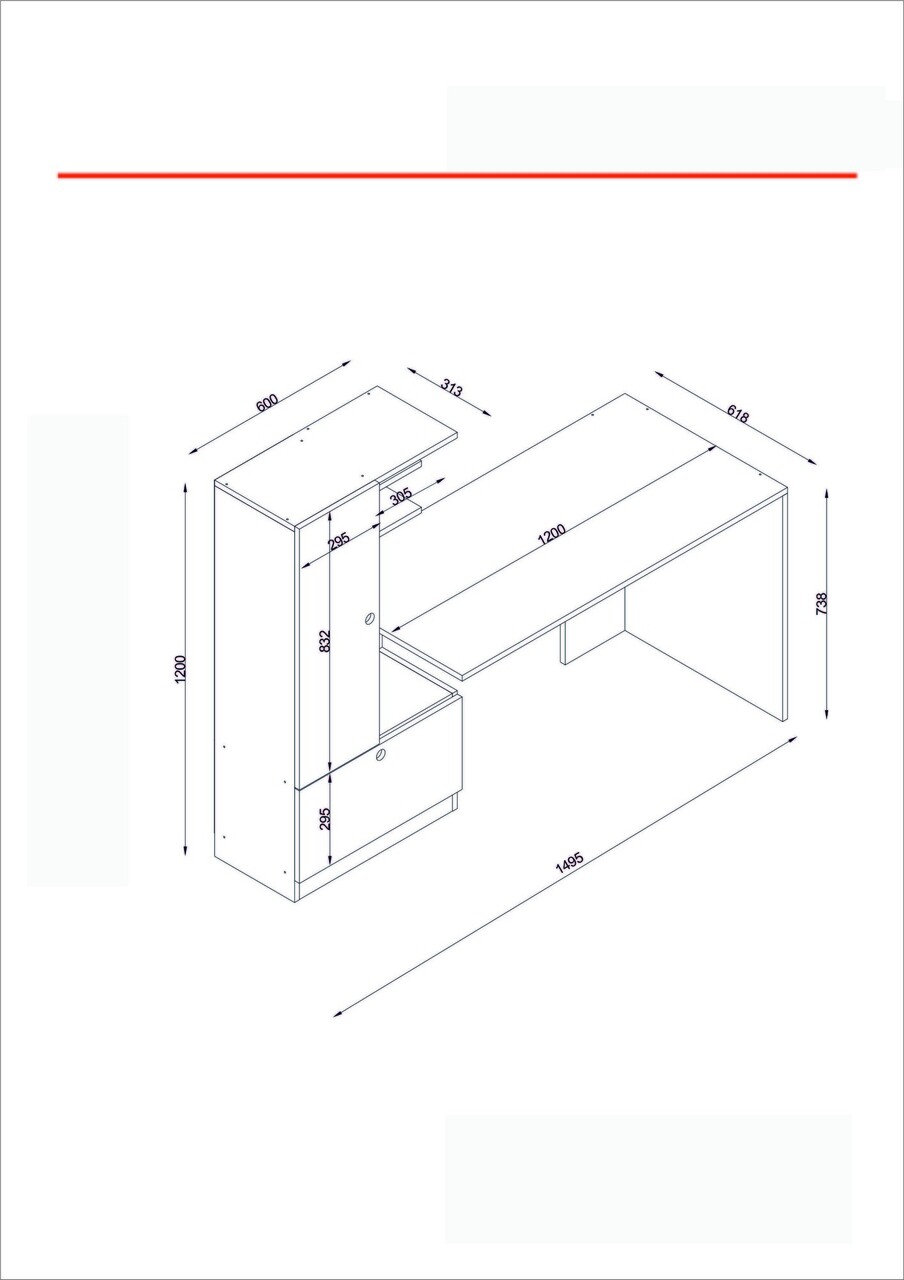 600
313
618
305
295
1200
832
738
1200
295
1495